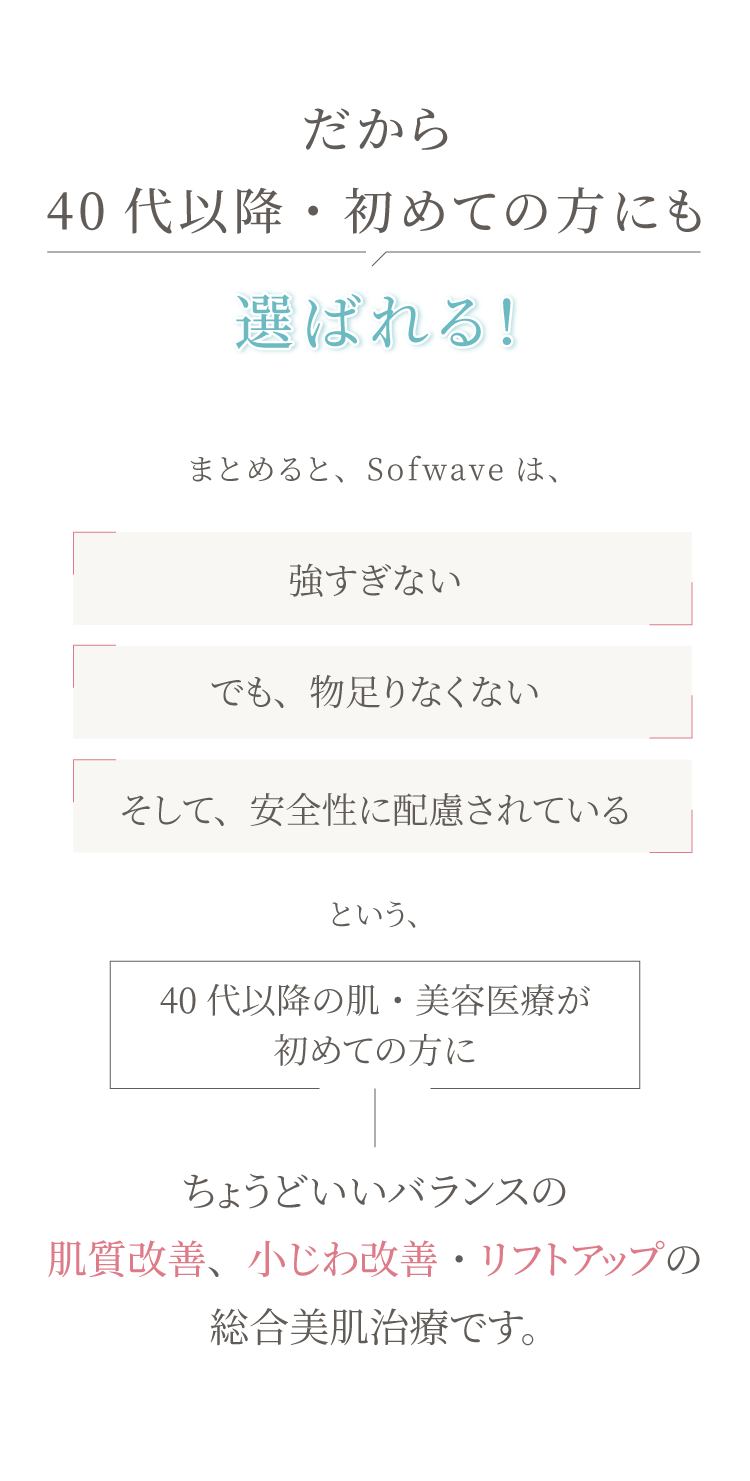 だから

40代以降・初めての方にも

選ばれる!

まとめると、Sofwaveは、

強すぎない

でも、物足りなくない

そして、安全性に配慮されている

という、

40代以降の肌・美容医療が
初めての方に

ちょうどいいバランスの
肌質改善、小じわ改善・リフトアップの
総合美肌治療です。